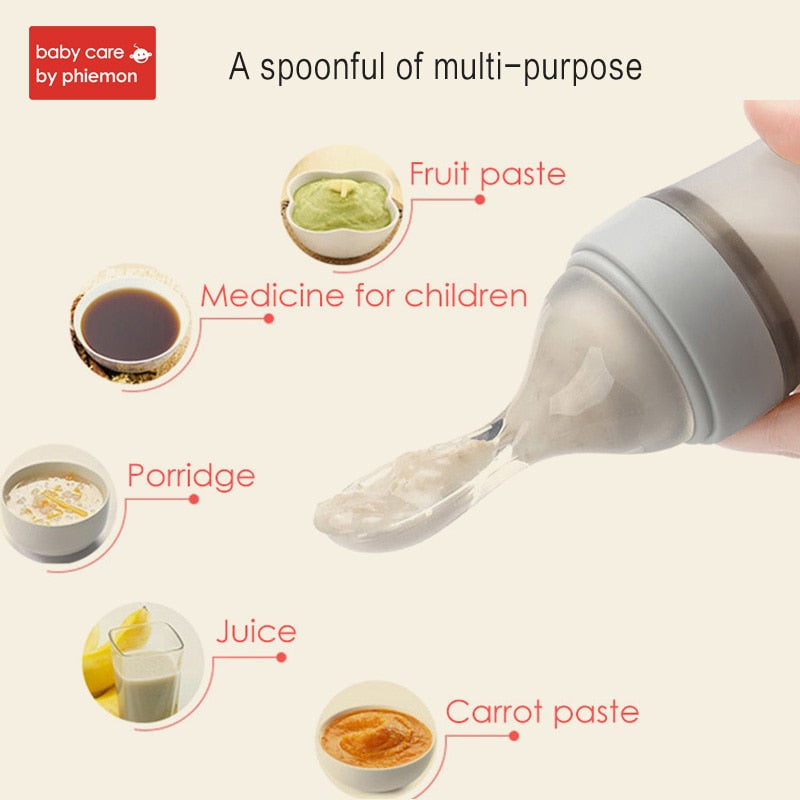 baby care
by phiemon

A spoonful of multi-purpose

Fruit paste

Medicine for children

Porridge

Juice

Carrot paste